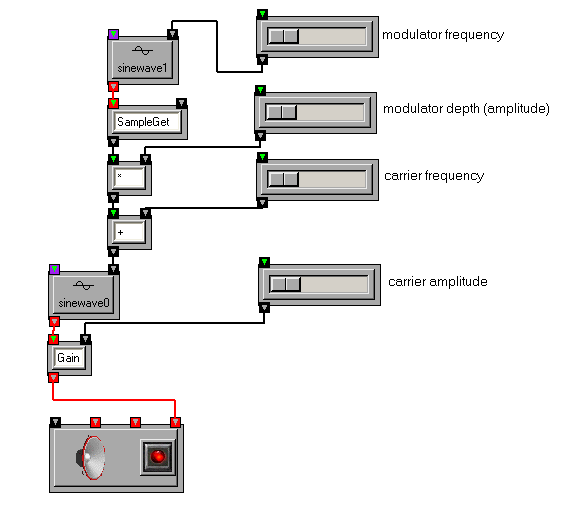 sinewave1

modulator frequency

SampleGet

modulator depth (amplitude)

*

carrier frequency

+

sinewave0

carrier amplitude

Gain